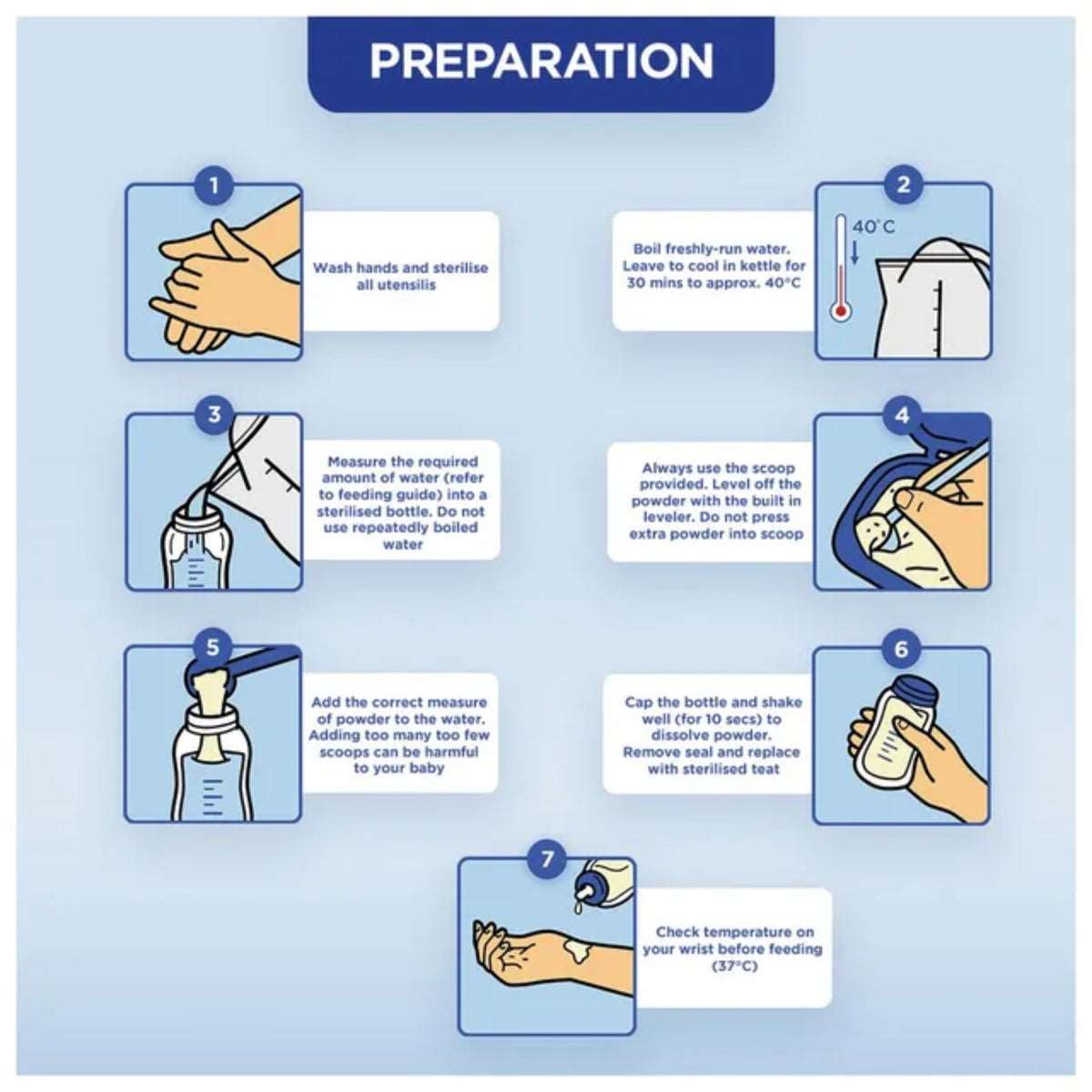 PREPARATION

1

Wash hands and sterilise all utensilis

2

40°C

Boil freshly-run water. Leave to cool in kettle for 30 mins to approx. 40°C

3

Measure the required amount of water (refer to feeding guide) into a sterilised bottle. Do not use repeatedly boiled water

4

Always use the scoop provided. Level off the powder with the built in leveler. Do not press extra powder into scoop

5

Add the correct measure of powder to the water. Adding too many too few scoops can be harmful to your baby

6

Cap the bottle and shake well (for 10 secs) to dissolve powder. Remove seal and replace with sterilised teat

7

Check temperature on your wrist before feeding (37°C)