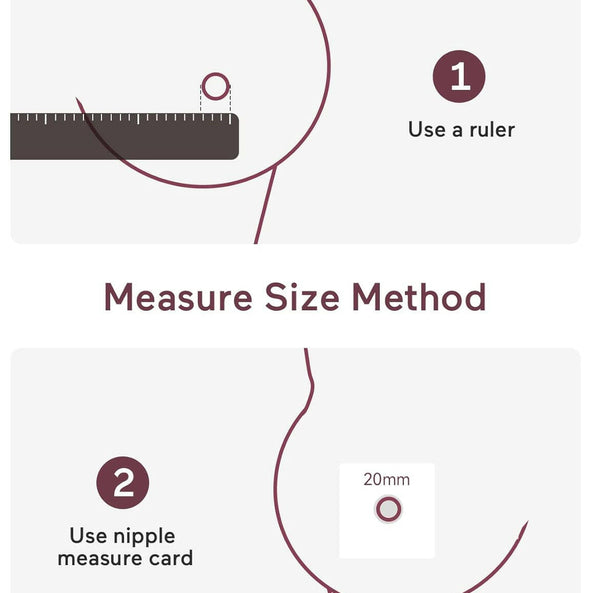 1

Use a ruler

Measure Size Method

2

Use nipple measure card

20mm