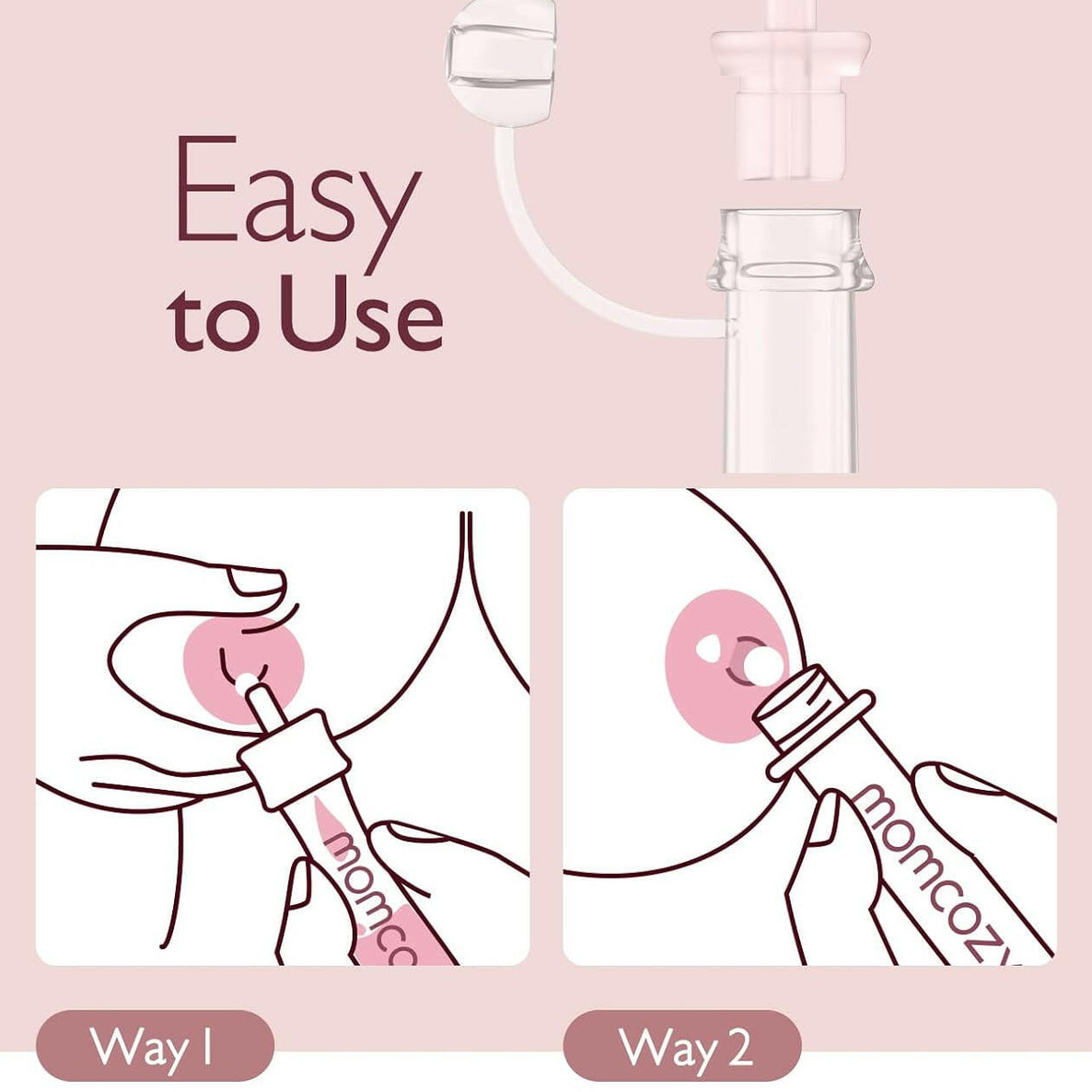 Easy to Use

momco

momcozy

Way 1

Way 2