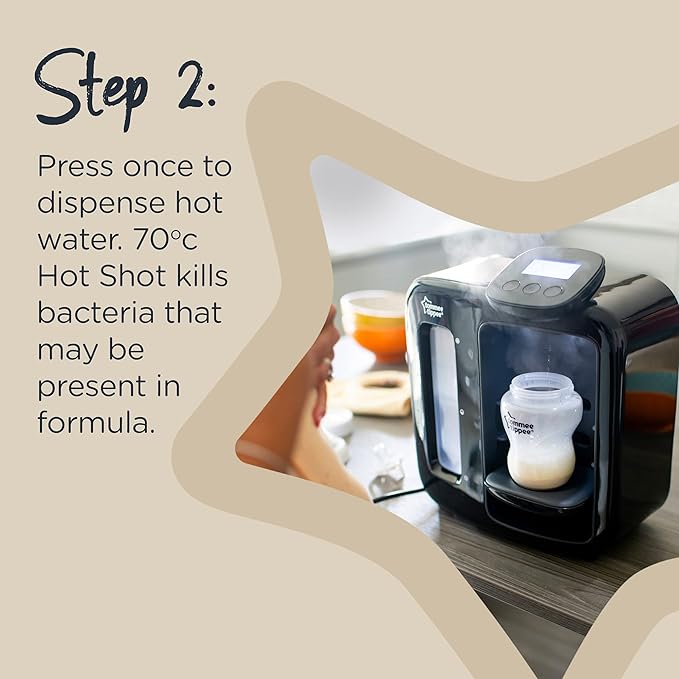 Step 2:

Press once to dispense hot water. 70°c Hot Shot kills bacteria that may be present in formula.

tommee tippee

tommee tippee