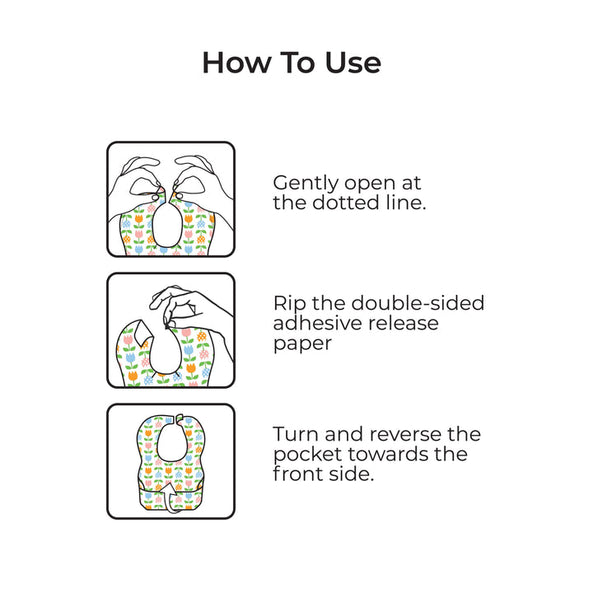 How To Use

Gently open at the dotted line.

Rip the double-sided adhesive release paper

Turn and reverse the pocket towards the front side.