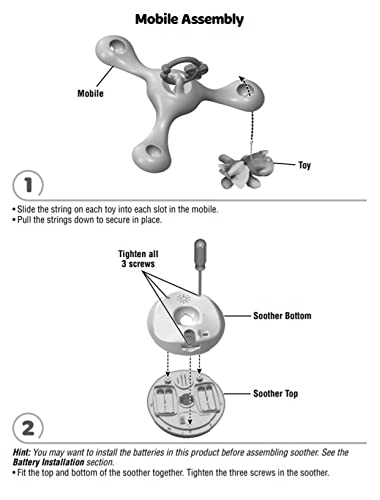 Mobile Assembly

Mobile

Toy

1

• Slide the string on each toy into each slot in the mobile.
• Pull the strings down to secure in place.

Tighten all 3 screws

Soother Bottom

Soother Top

2

Hint: You may want to install the batteries in this product before assembling soother. See the Battery Installation section.
• Fit the top and bottom of the soother together. Tighten the three screws in the soother.