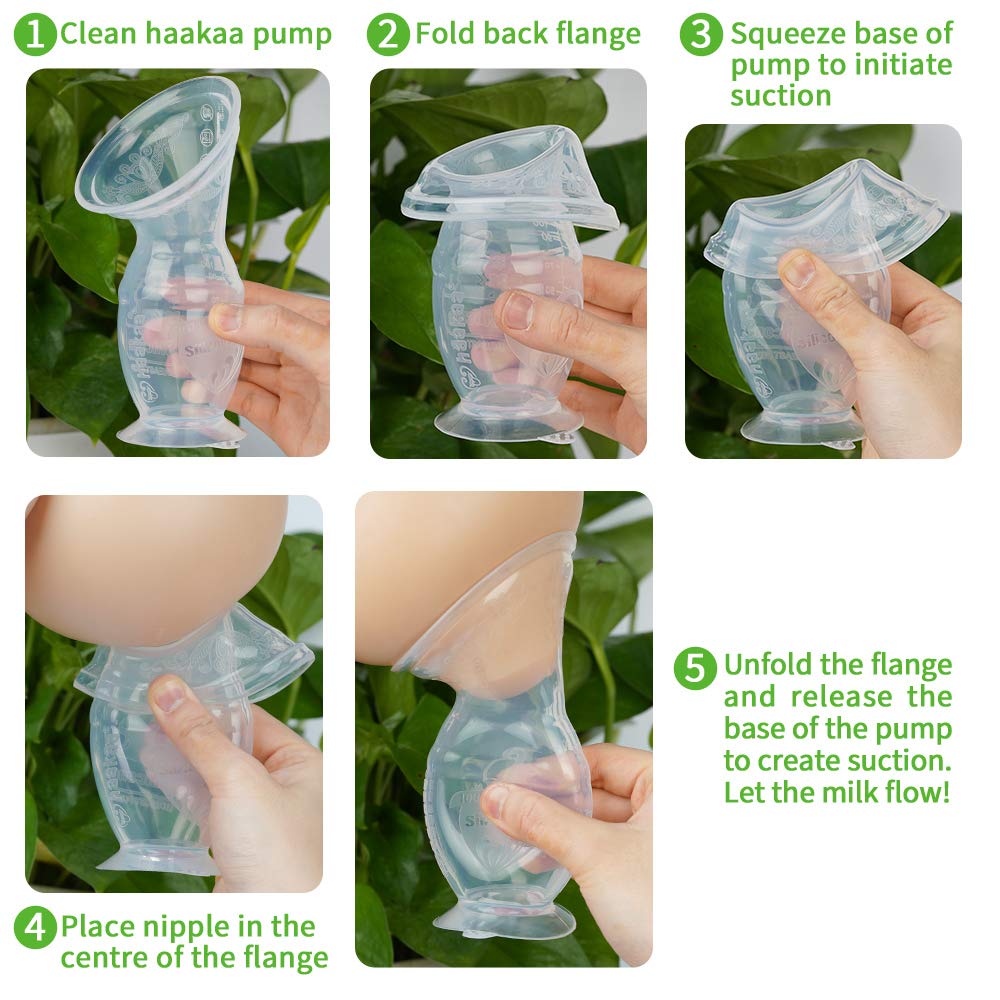 1 Clean haakaa pump

2 Fold back flange

3 Squeeze base of pump to initiate suction

4 Place nipple in the centre of the flange

5 Unfold the flange and release the base of the pump to create suction. Let the milk flow!