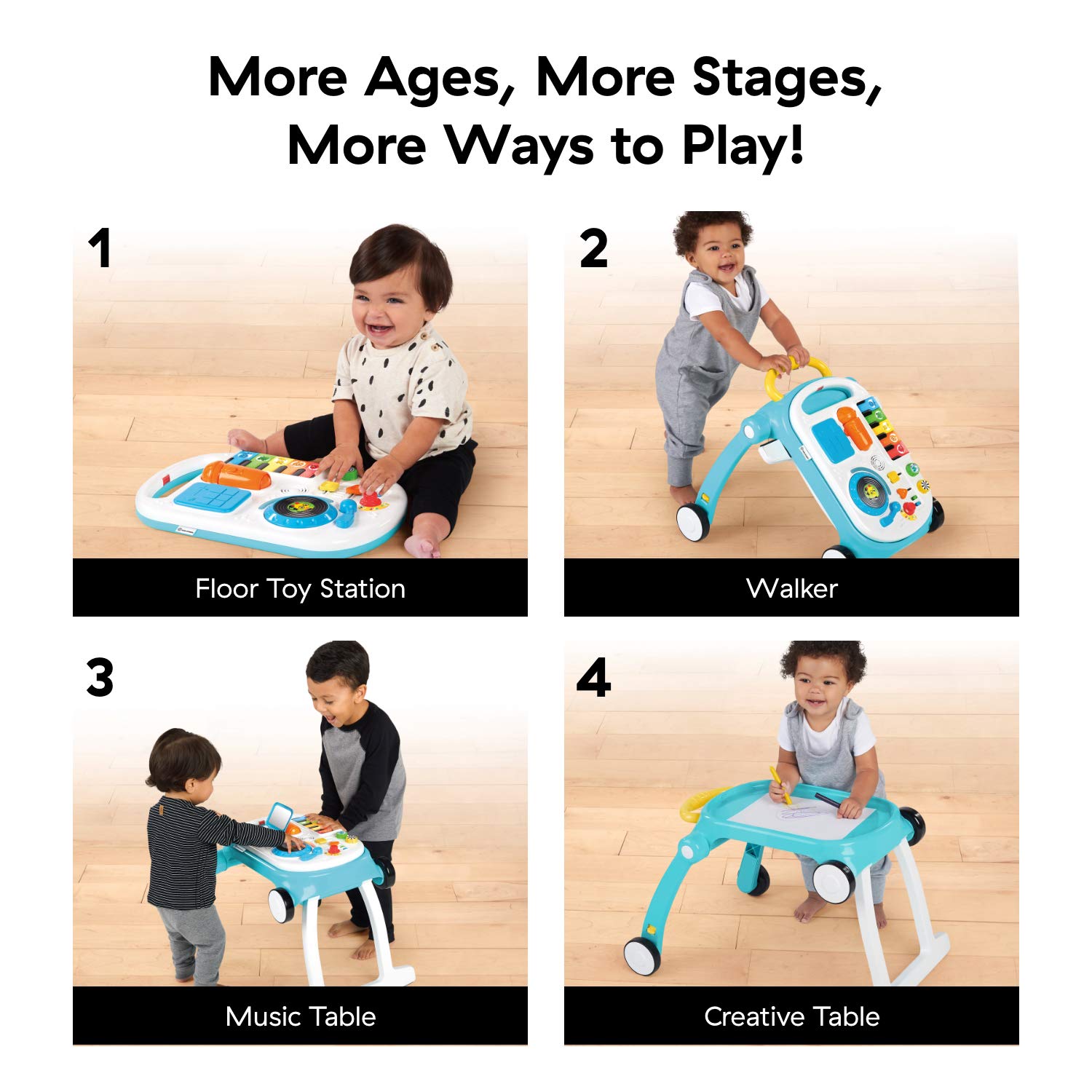 More Ages, More Stages, More Ways to Play!

1

Floor Toy Station

2

Walker

3

Music Table

4

Creative Table